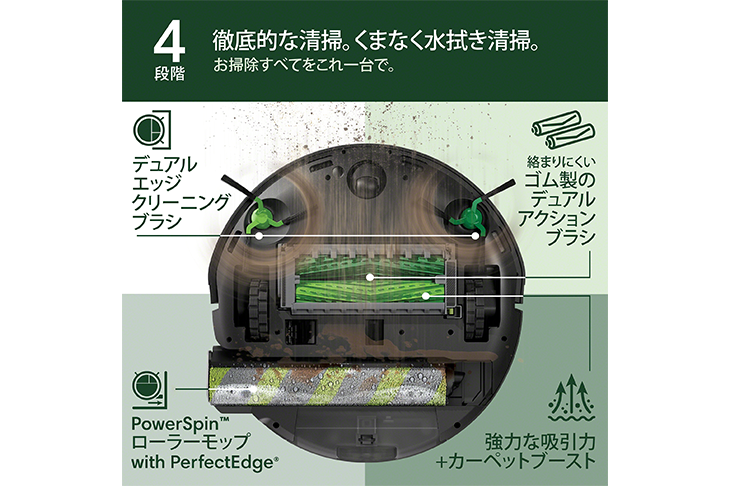 4
段階

徹底的な清掃。くまなく水拭き清掃。
お掃除すべてをこれ一台で。

デュアル
エッジ
クリーニング
ブラシ

絡まりにくい
ゴム製の
デュアル
アクション
ブラシ

PowerSpin™
ローラーモップ
with PerfectEdge®

強力な吸引力
+カーペットブースト