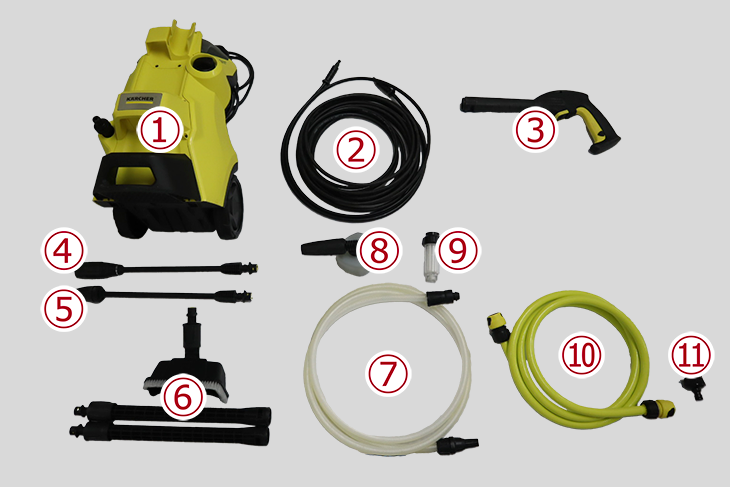 KÄRCHER
①
②
③
④
⑤
⑥
⑦
⑧
⑨
⑩
⑪