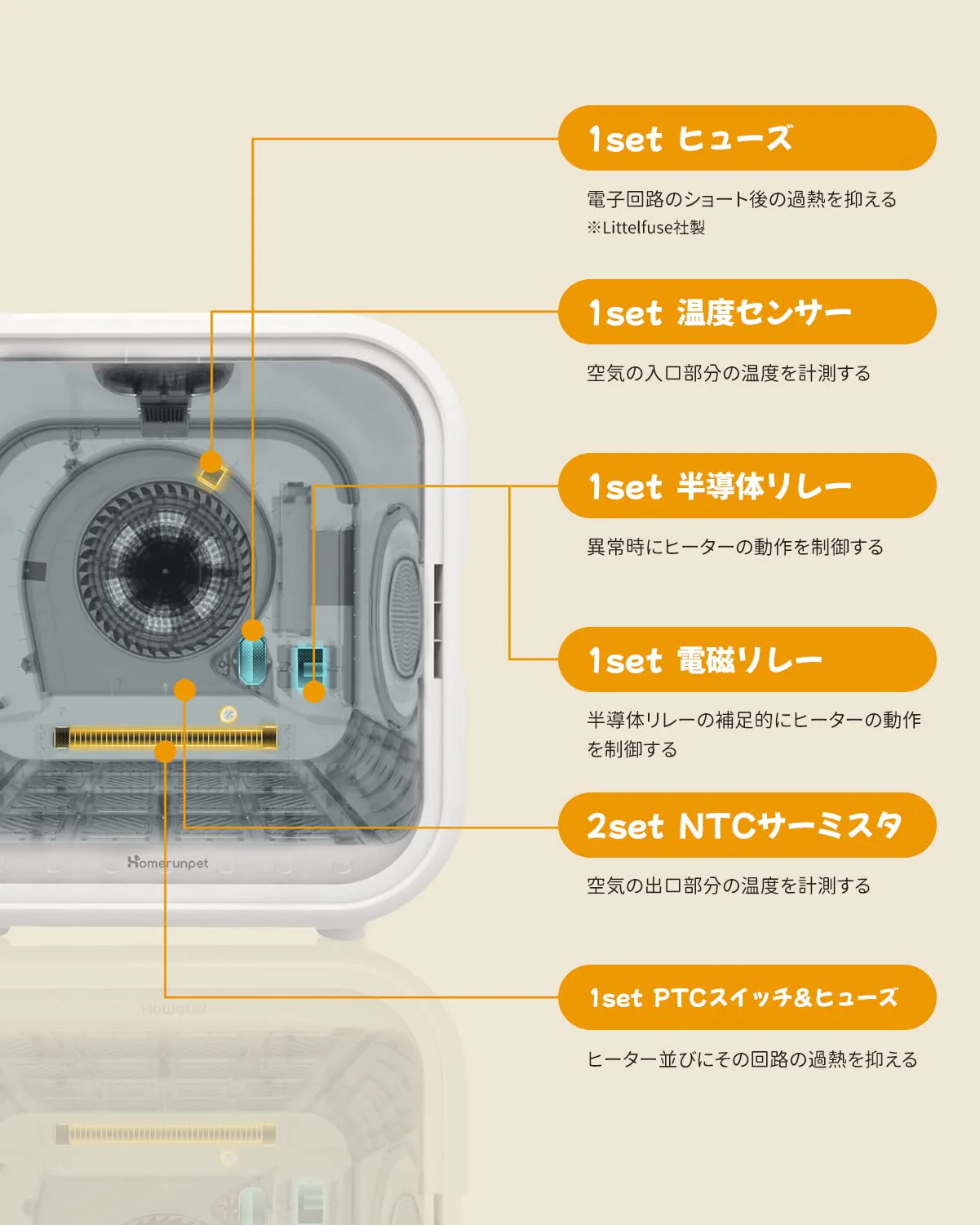 1set ヒューズ

電子回路のショート後の過熱を抑える
※Littelfuse社製

1set 温度センサー

空気の入口部分の温度を計測する

1set 半導体リレー

異常時にヒーターの動作を制御する

1set 電磁リレー

半導体リレーの補足的にヒーターの動作を制御する

2set NTCサーミスタ

空気の出口部分の温度を計測する

1set PTCスイッチ&ヒューズ

ヒーター並びにその回路の過熱を抑える

Homerunpet